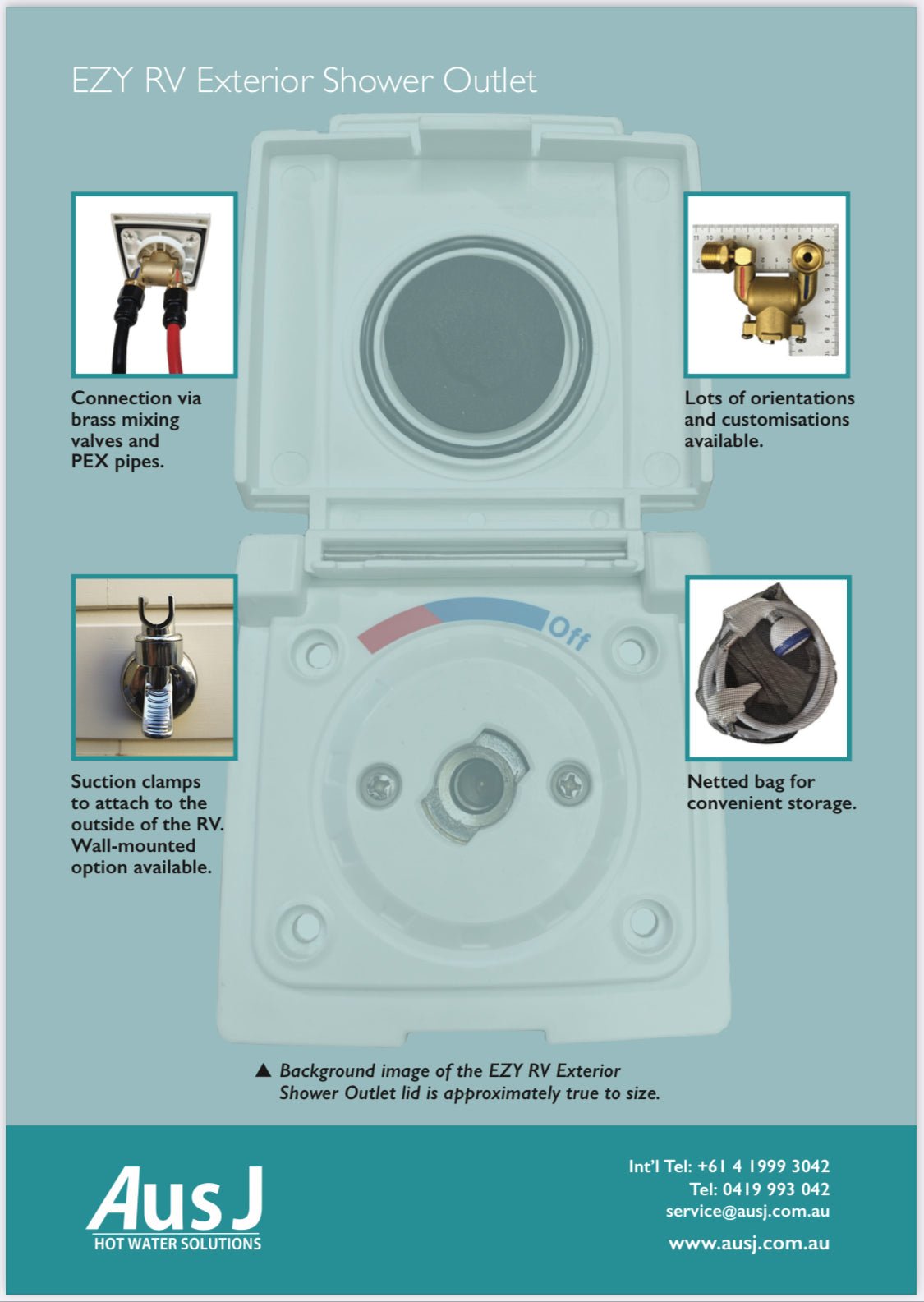 EZY RV Exterior Shower Outlet

Connection via brass mixing valves and PEX pipes.

Lots of orientations and customisations available.

Off

Suction clamps to attach to the outside of the RV. Wall-mounted option available.

Netted bag for convenient storage.

▲ Background image of the EZY RV Exterior Shower Outlet lid is approximately true to size.

Aus J
HOT WATER SOLUTIONS

Int'l Tel: +61 4 1999 3042
Tel: 0419 993 042
service@ausj.com.au
www.ausj.com.au