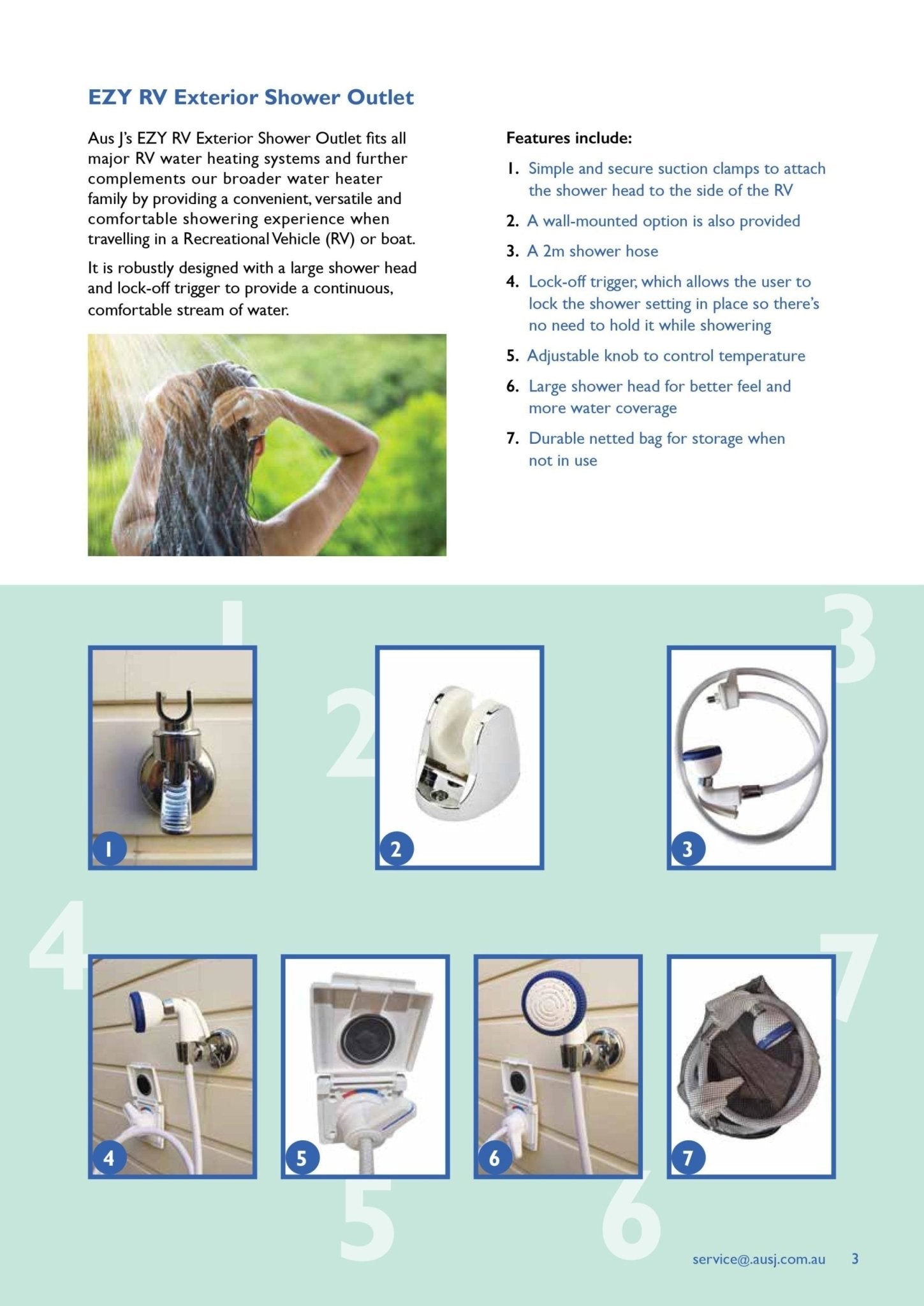 EZY RV Exterior Shower Outlet

Aus J's EZY RV Exterior Shower Outlet fits all major RV water heating systems and further complements our broader water heater family by providing a convenient, versatile and comfortable showering experience when travelling in a Recreational Vehicle (RV) or boat.

It is robustly designed with a large shower head and lock-off trigger to provide a continuous, comfortable stream of water.

Features include:

1. Simple and secure suction clamps to attach the shower head to the side of the RV
2. A wall-mounted option is also provided
3. A 2m shower hose
4. Lock-off trigger, which allows the user to lock the shower setting in place so there's no need to hold it while showering
5. Adjustable knob to control temperature
6. Large shower head for better feel and more water coverage
7. Durable netted bag for storage when not in use

1 2 3

1 2 3

4 7

4 5 6 7

5 6

service@ausj.com.au 3