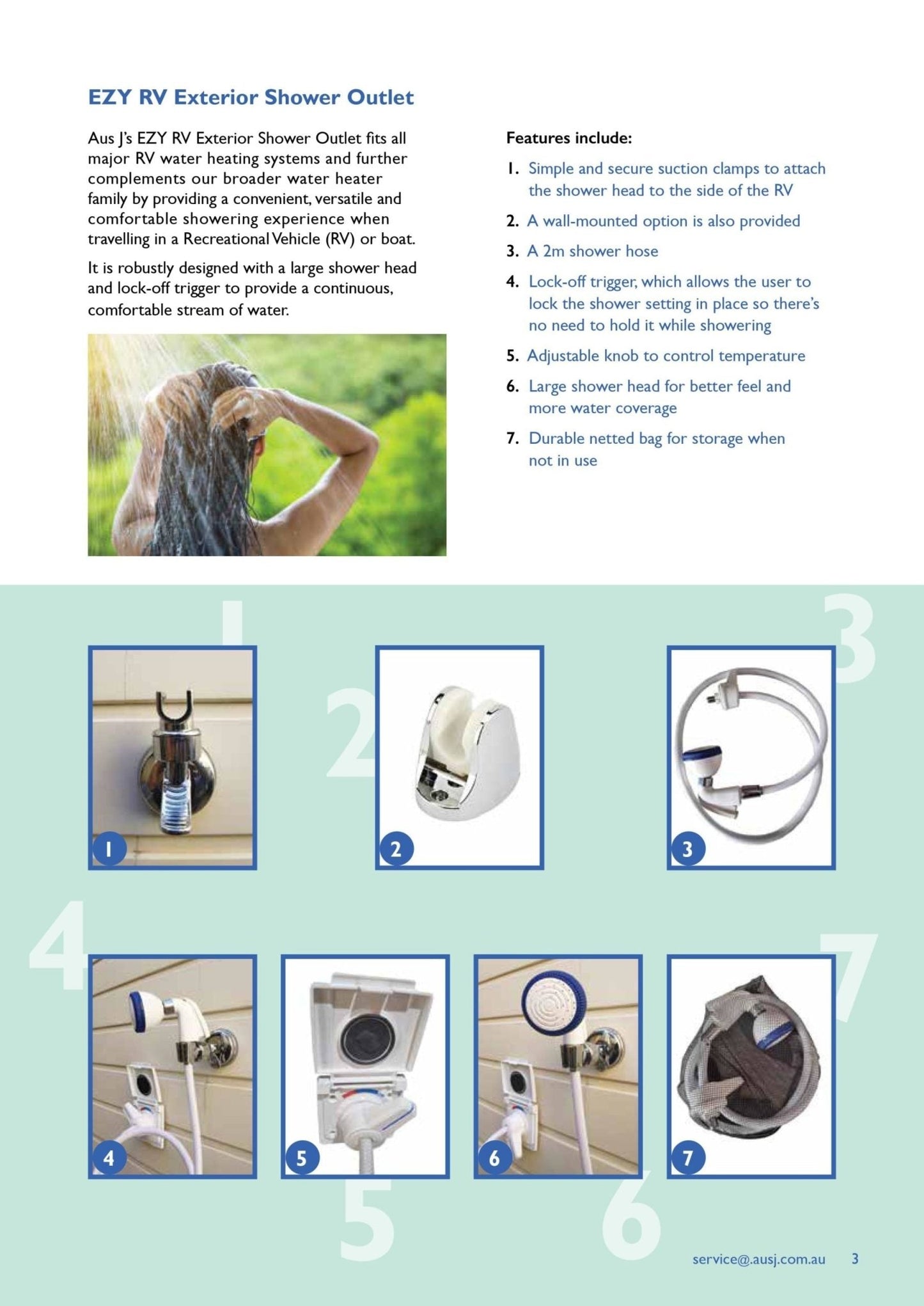 EZY RV Exterior Shower Outlet

Aus J's EZY RV Exterior Shower Outlet fits all major RV water heating systems and further complements our broader water heater family by providing a convenient, versatile and comfortable showering experience when travelling in a Recreational Vehicle (RV) or boat.

It is robustly designed with a large shower head and lock-off trigger to provide a continuous, comfortable stream of water.

Features include:

1. Simple and secure suction clamps to attach the shower head to the side of the RV
2. A wall-mounted option is also provided
3. A 2m shower hose
4. Lock-off trigger, which allows the user to lock the shower setting in place so there's no need to hold it while showering
5. Adjustable knob to control temperature
6. Large shower head for better feel and more water coverage
7. Durable netted bag for storage when not in use

1

2

3

1

2

3

4

7

4

5

6

7

5

6

service@ausj.com.au 3